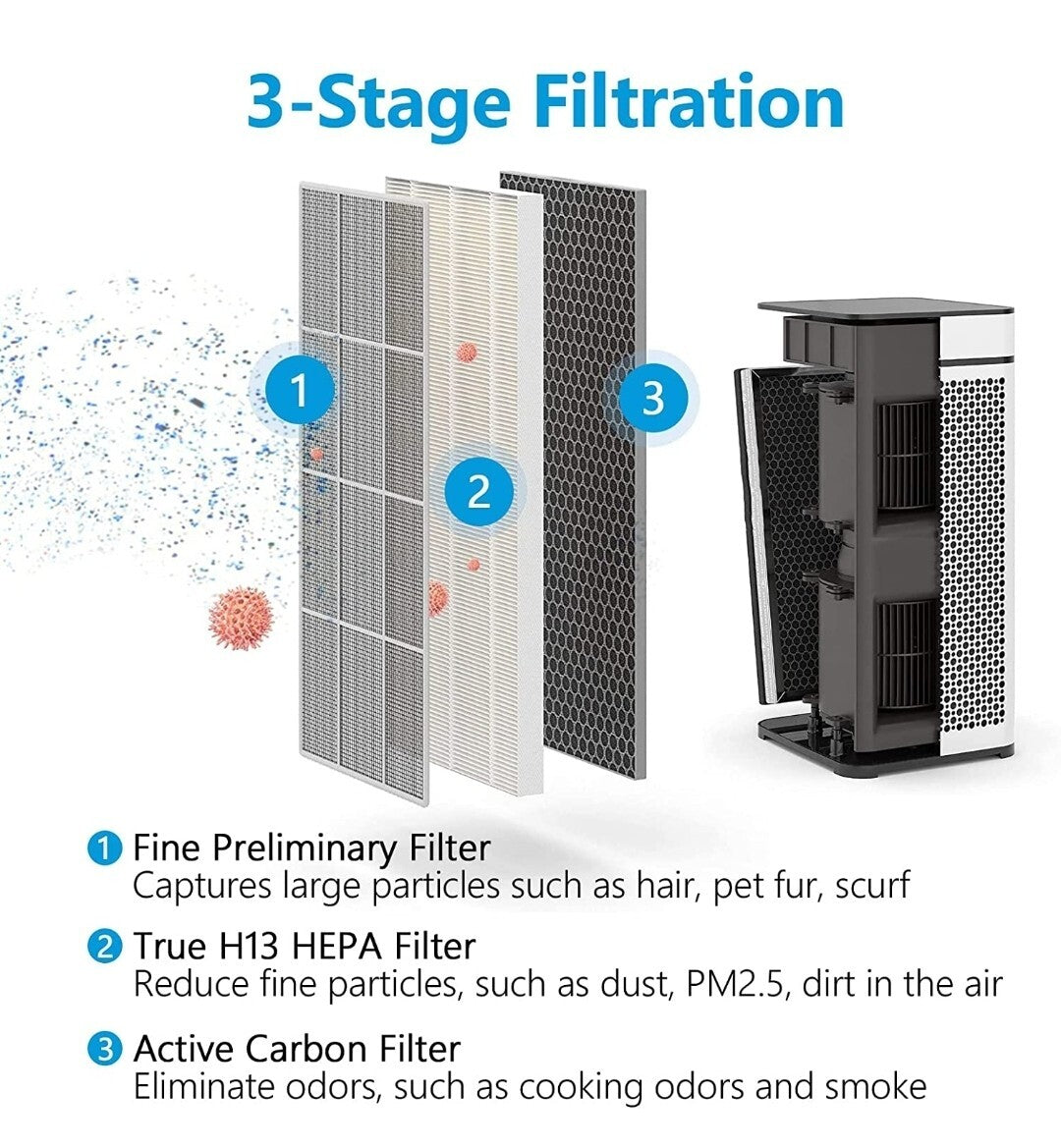 3-Stage Filtration

1

2

3

1 Fine Preliminary Filter
Captures large particles such as hair, pet fur, scurf

2 True H13 HEPA Filter
Reduce fine particles, such as dust, PM2.5, dirt in the air

3 Active Carbon Filter
Eliminate odors, such as cooking odors and smoke