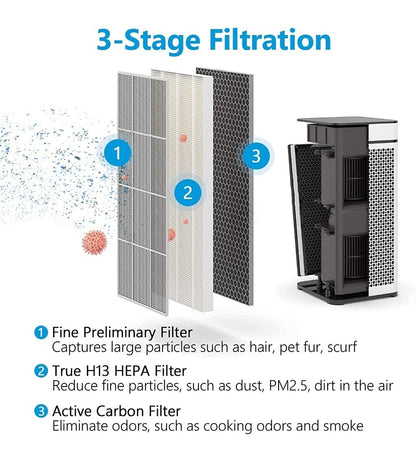 3-Stage Filtration

1

2

3

1 Fine Preliminary Filter
Captures large particles such as hair, pet fur, scurf

2 True H13 HEPA Filter
Reduce fine particles, such as dust, PM2.5, dirt in the air

3 Active Carbon Filter
Eliminate odors, such as cooking odors and smoke